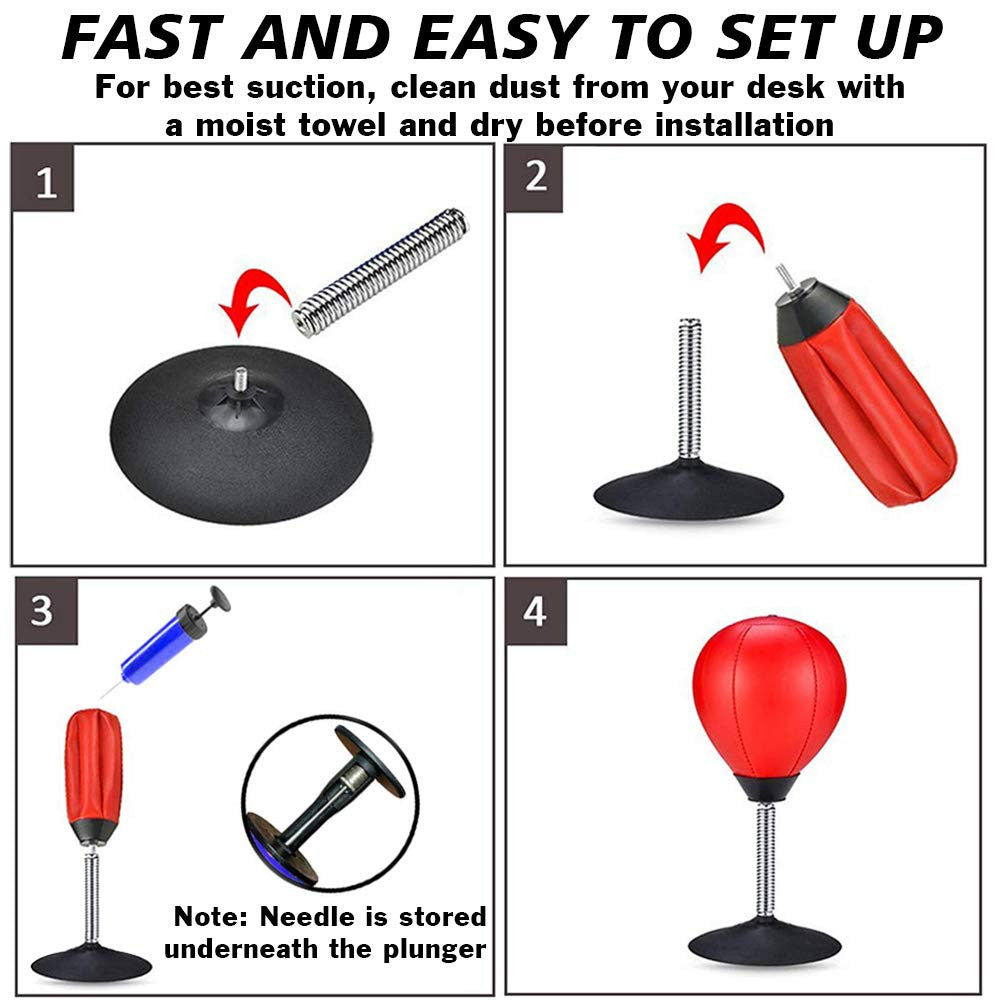 FAST AND EASY TO SET UP

For best suction, clean dust from your desk with a moist towel and dry before installation

1

2

3

Note: Needle is stored underneath the plunger

4