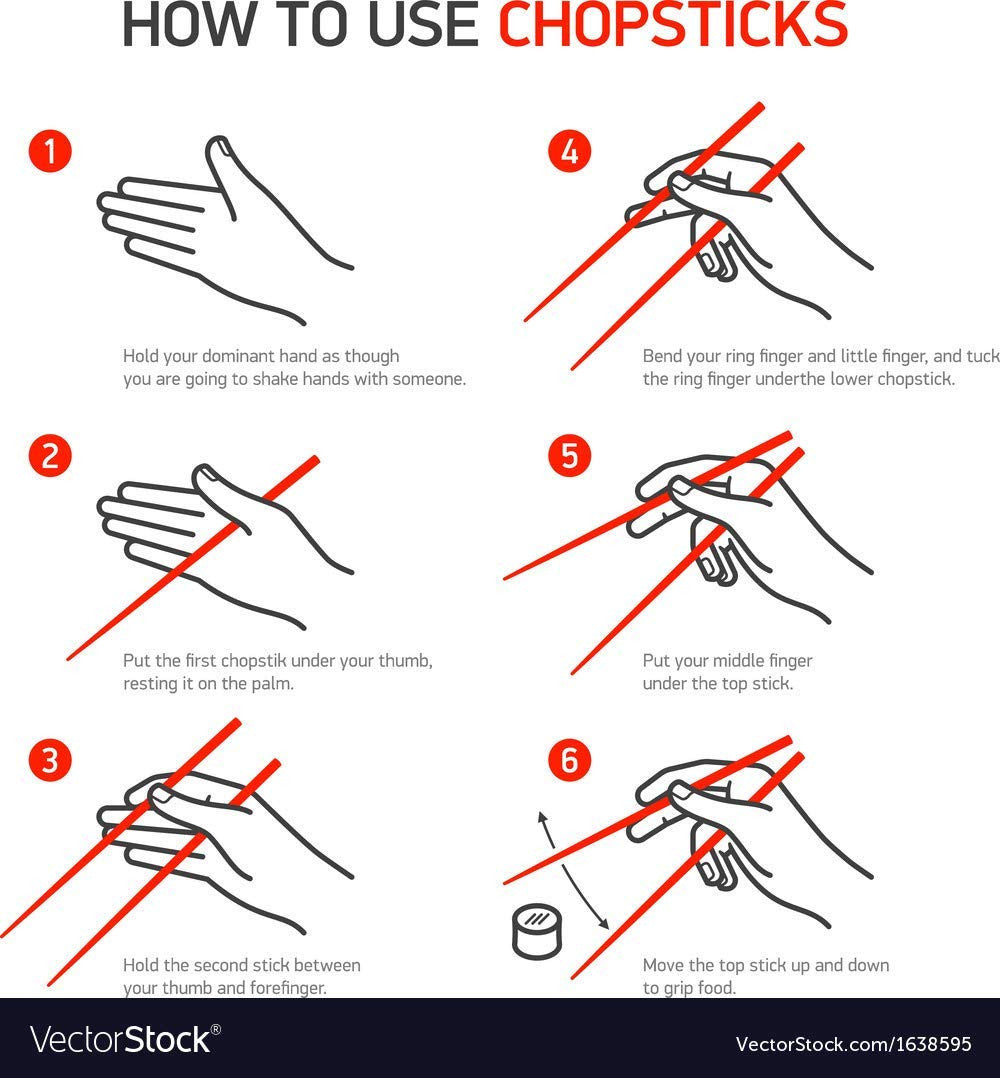 HOW TO USE CHOPSTICKS

1

Hold your dominant hand as though you are going to shake hands with someone.

2

Put the first chopstik under your thumb, resting it on the palm.

3

Hold the second stick between your thumb and forefinger.

4

Bend your ring finger and little finger, and tuck the ring finger underthe lower chopstick.

5

Put your middle finger under the top stick.

6

Move the top stick up and down to grip food.

VectorStock®

VectorStock.com/1638595