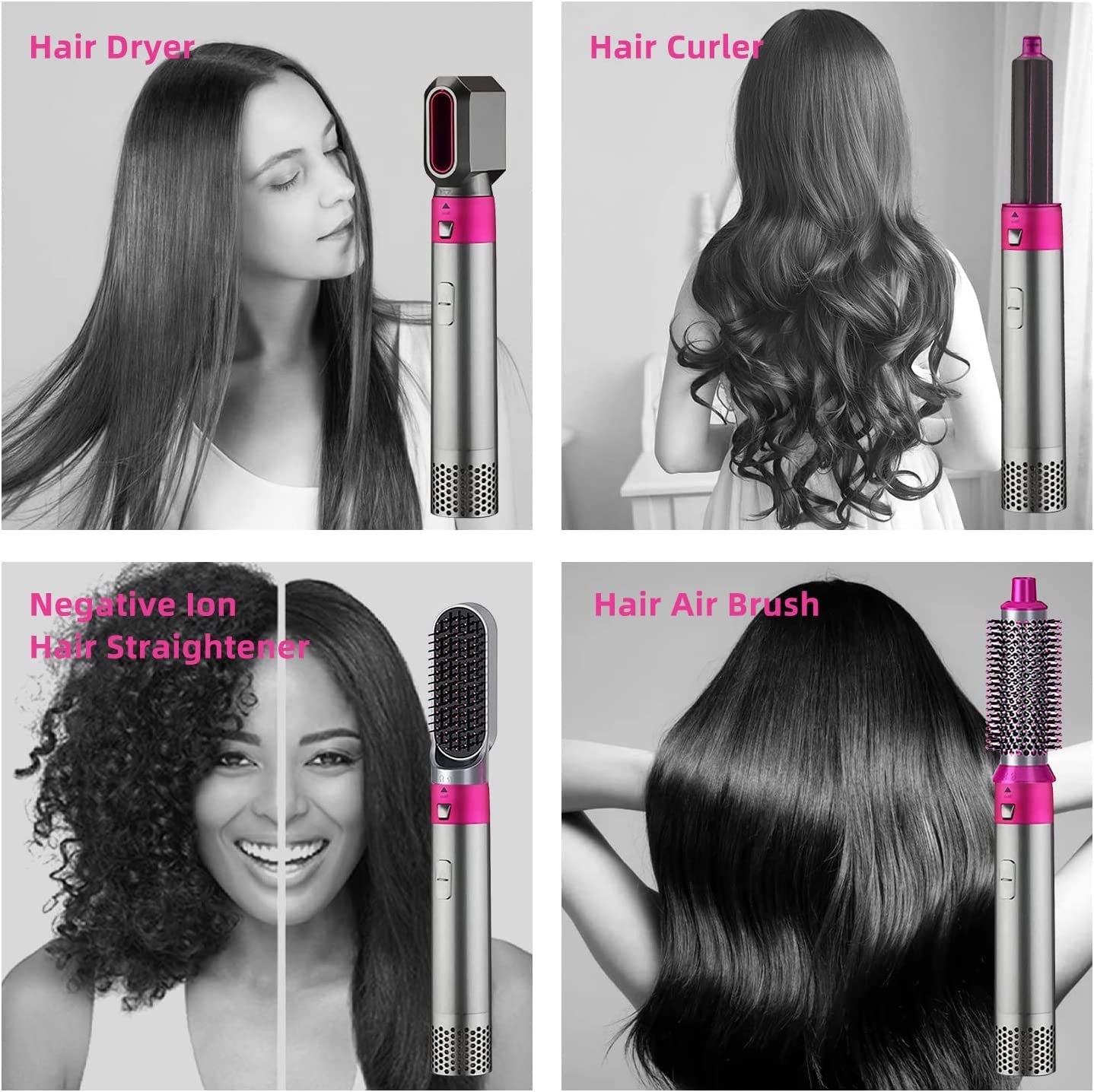 Hair Dryer

Hair Curler

Negative Ion Hair Straightener

Hair Air Brush