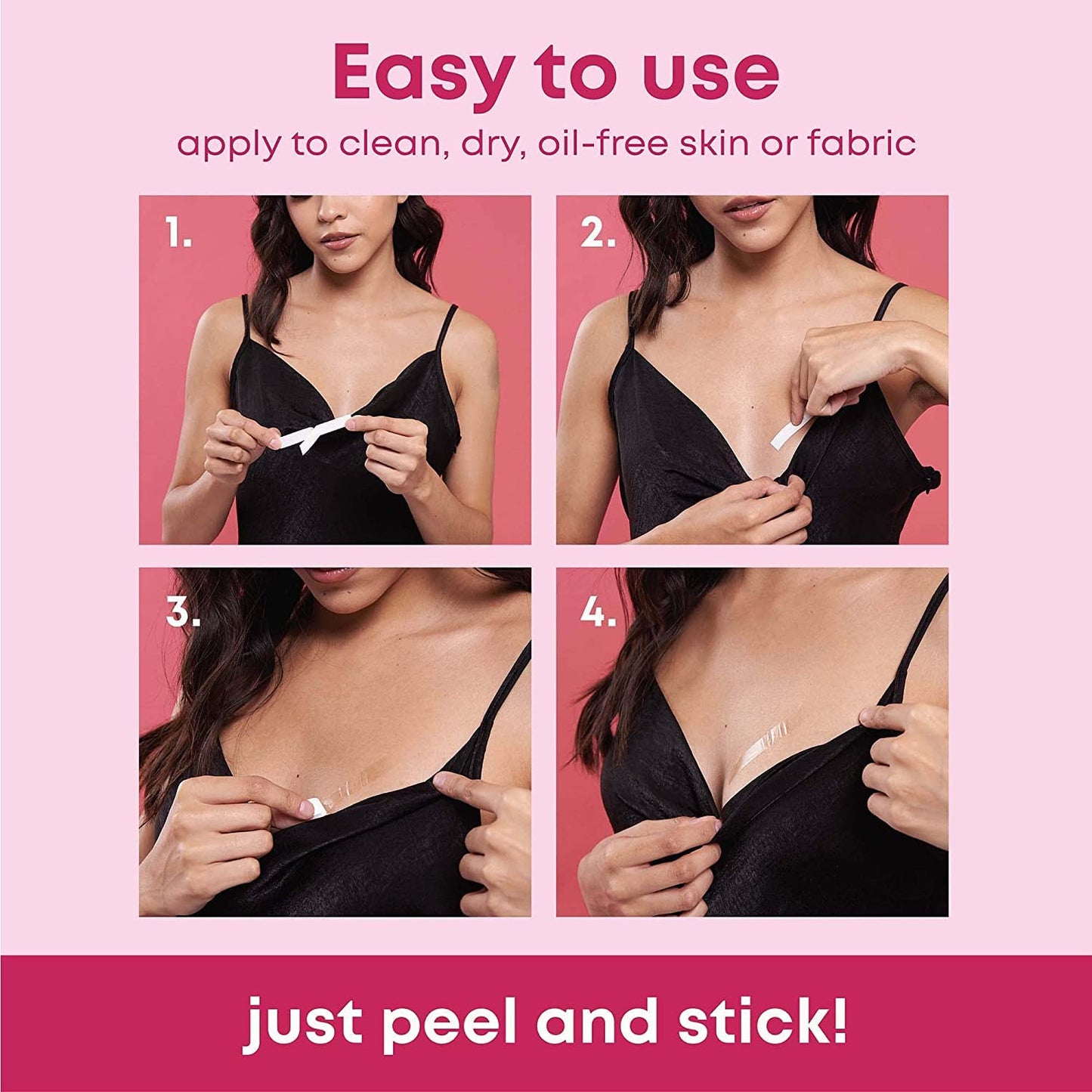 Easy to use

apply to clean, dry, oil-free skin or fabric

1.

2.

3.

4.

just peel and stick!