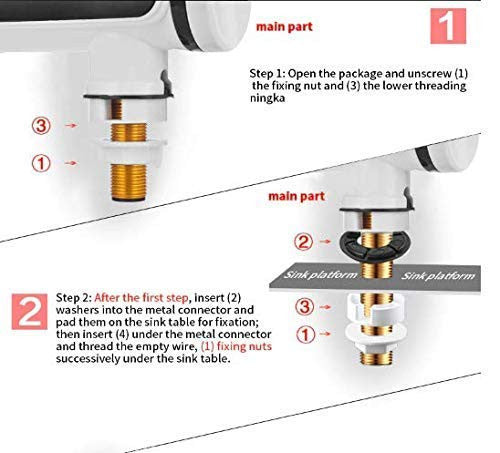 main part

1

Step 1: Open the package and unscrew (1) the fixing nut and (3) the lower threading ningka

③

①

main part

②

Sink platform

Sink platform

③

①

2

Step 2: After the first step, insert (2) washers into the metal connector and pad them on the sink table for fixation; then insert (4) under the metal connector and thread the empty wire, (1) fixing nuts successively under the sink table.