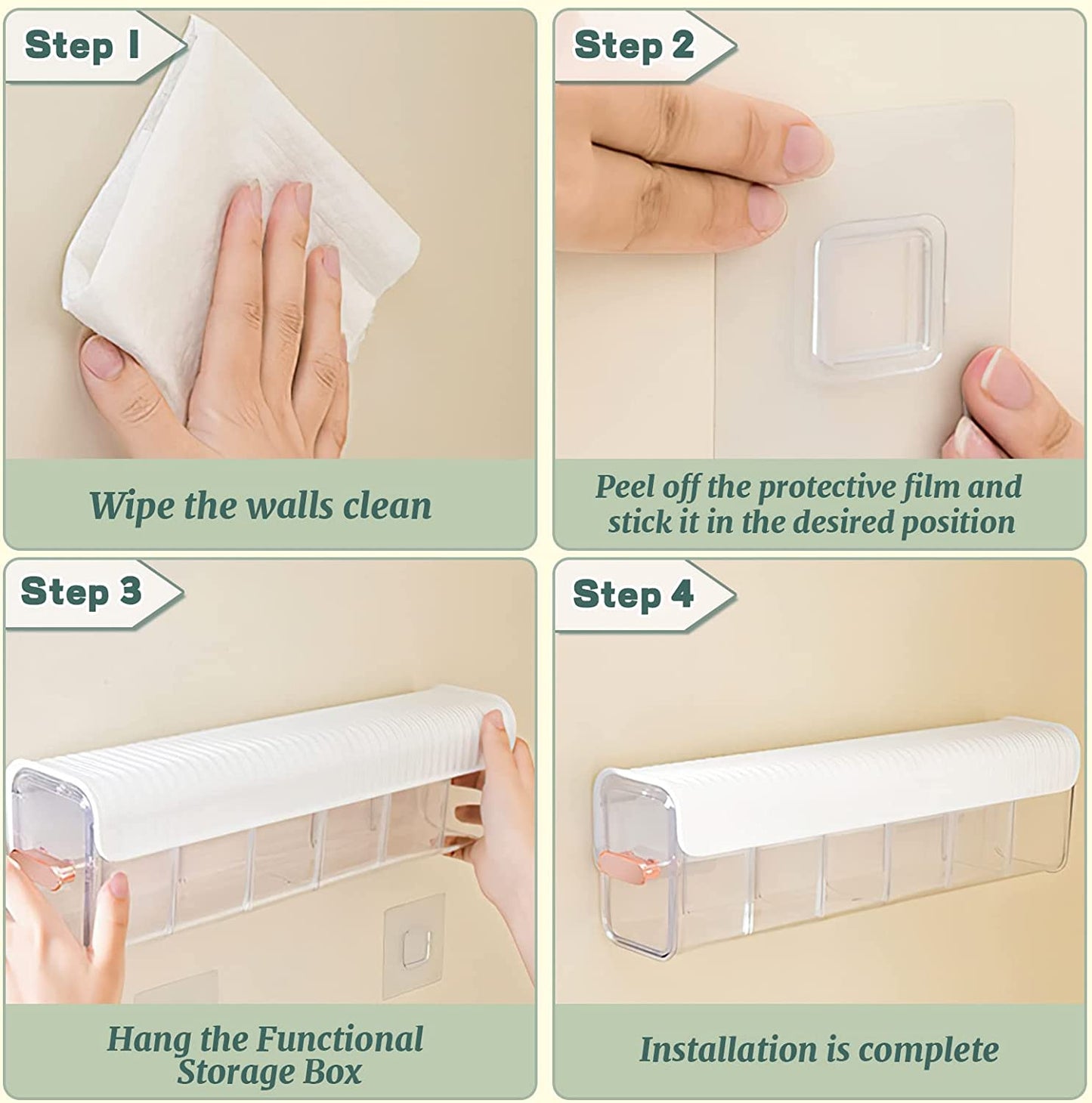 Step 1

Wipe the walls clean

Step 2

Peel off the protective film and stick it in the desired position

Step 3

Hang the Functional Storage Box

Step 4

Installation is complete