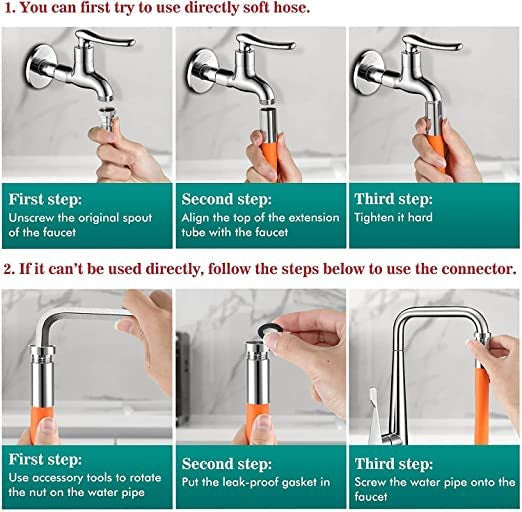 1. You can first try to use directly soft hose.

First step:
Unscrew the original spout of the faucet

Second step:
Align the top of the extension tube with the faucet

Third step:
Tighten it hard

2. If it can't be used directly, follow the steps below to use the connector.

First step:
Use accessory tools to rotate the nut on the water pipe

Second step:
Put the leak-proof gasket in

Third step:
Screw the water pipe onto the faucet