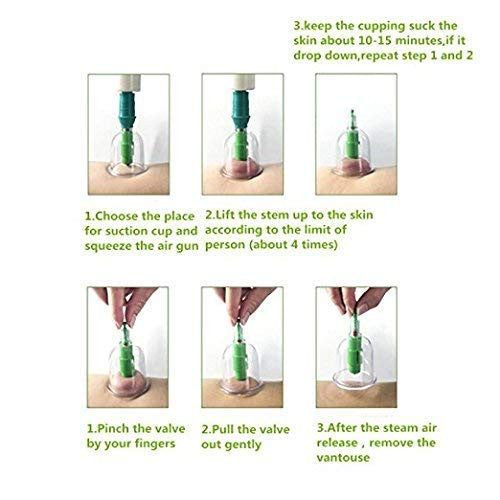 3.keep the cupping suck the skin about 10-15 minutes,if it drop down,repeat step 1 and 2

1.Choose the place for suction cup and squeeze the air gun

2.Lift the stem up to the skin according to the limit of person (about 4 times)

1.Pinch the valve by your fingers

2.Pull the valve out gently

3.After the steam air release , remove the vantouse